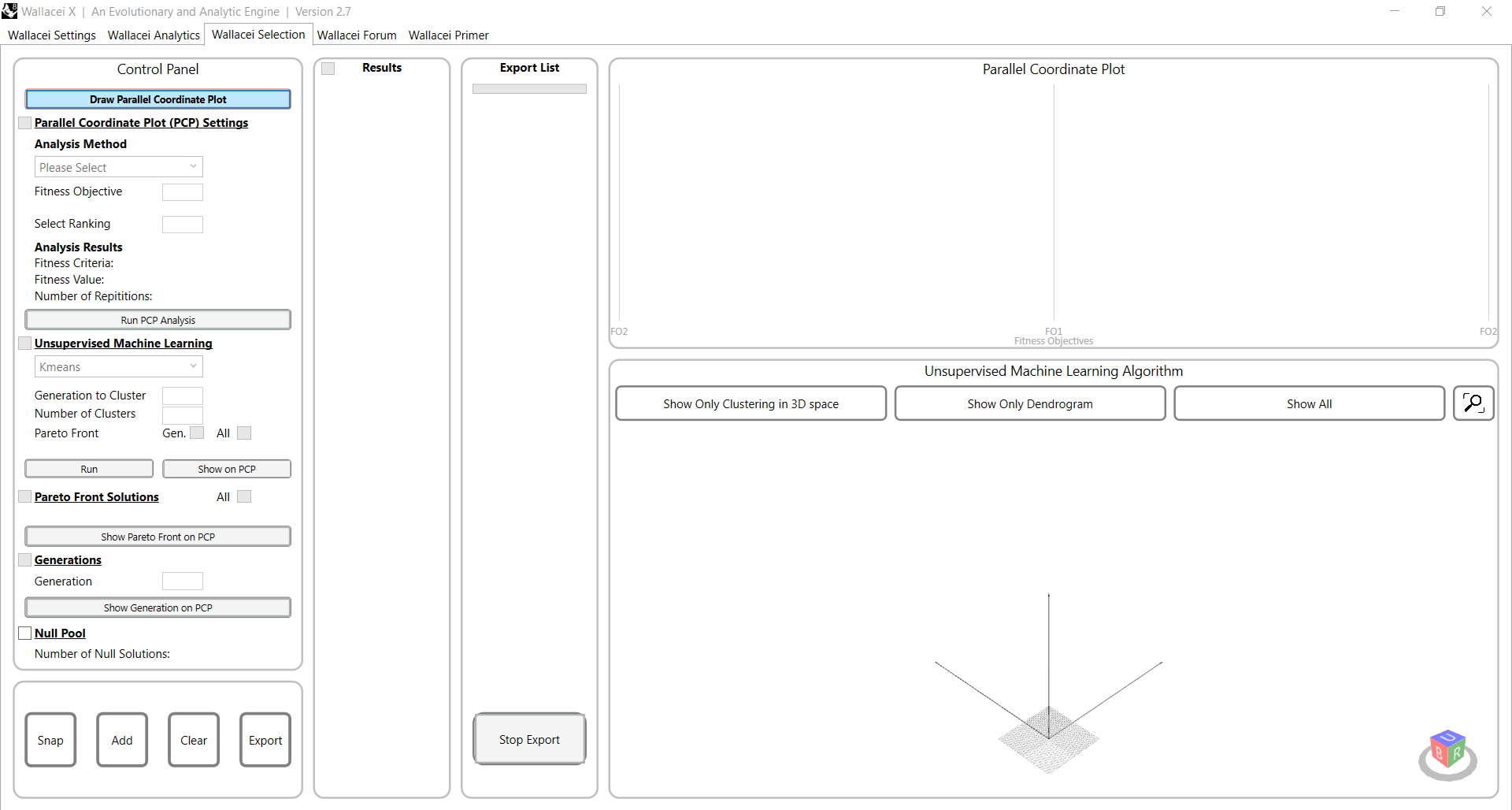 Wallacei X | An Evolutionary and Analytic Engine | Version 2.7

Wallacei Settings Wallacei Analytics Wallacei Selection Wallacei Forum Wallacei Primer

Control Panel

Draw Parallel Coordinate Plot

Parallel Coordinate Plot (PCP) Settings

Analysis Method

Please Select

Fitness Objective

Select Ranking

Analysis Results
Fitness Criteria:
Fitness Value:
Number of Repititions:

Run PCP Analysis

Unsupervised Machine Learning

Kmeans

Generation to Cluster
Number of Clusters
Pareto Front Gen. All

Run Show on PCP

Pareto Front Solutions All

Show Pareto Front on PCP

Generations

Generation

Show Generation on PCP

Null Pool

Number of Null Solutions:

Snap Add Clear Export

Results

Export List

Stop Export

Parallel Coordinate Plot

FO2 FO1 FO2
Fitness Objectives

Unsupervised Machine Learning Algorithm

Show Only Clustering in 3D space Show Only Dendrogram Show All